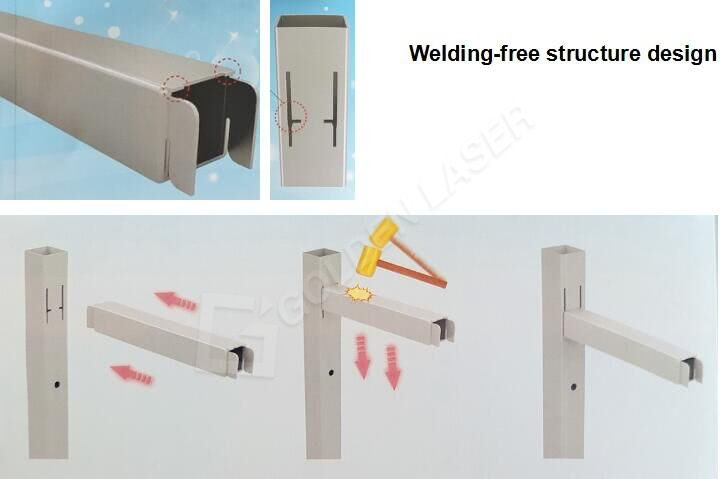 Welding-free structure design

GOLDEN LASER