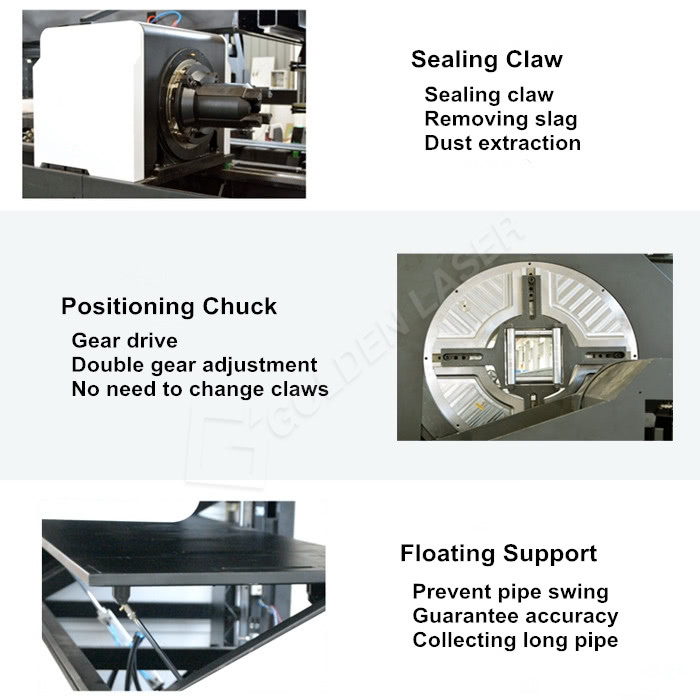 Sealing Claw

Sealing claw
Removing slag
Dust extraction

Positioning Chuck

Gear drive
Double gear adjustment
No need to change claws

GOLDEN LASER

Floating Support

Prevent pipe swing
Guarantee accuracy
Collecting long pipe